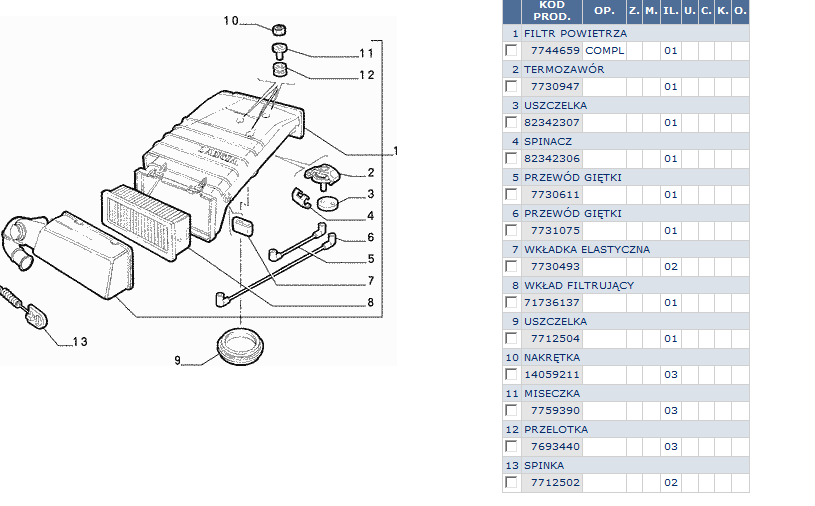 10
11
12
1
2
3
4
6
5
7
8
13
9

| | KOD PROD. | OP. | Z. | M. | IL. | U. | C. | K. | O. |
|---|---|---|---|---|---|---|---|---|---|
| 1 | FILTR POWIETRZA | | | | | | | | |
| | 7744659 | COMPL | | | 01 | | | | |
| 2 | TERMOZAWÓR | | | | | | | | |
| | 7730947 | | | | 01 | | | | |
| 3 | USZCZELKA | | | | | | | | |
| | 82342307 | | | | 01 | | | | |
| 4 | SPINACZ | | | | | | | | |
| | 82342306 | | | | 01 | | | | |
| 5 | PRZEWÓD GIĘTKI | | | | | | | | |
| | 7730611 | | | | 01 | | | | |
| 6 | PRZEWÓD GIĘTKI | | | | | | | | |
| | 7731075 | | | | 01 | | | | |
| 7 | WKŁADKA ELASTYCZNA | | | | | | | | |
| | 7730493 | | | | 02 | | | | |
| 8 | WKŁAD FILTRUJĄCY | | | | | | | | |
| | 71736137 | | | | 01 | | | | |
| 9 | USZCZELKA | | | | | | | | |
| | 7712504 | | | | 01 | | | | |
| 10 | NAKRĘTKA | | | | | | | | |
| | 14059211 | | | | 03 | | | | |
| 11 | MISECZKA | | | | | | | | |
| | 7759390 | | | | 03 | | | | |
| 12 | PRZELOTKA | | | | | | | | |
| | 7693440 | | | | 03 | | | | |
| 13 | SPINKA | | | | | | | | |
| | 7712502 | | | | 02 | | | | |