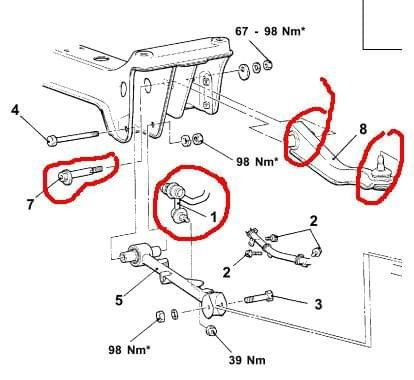 67 - 98 Nm*

4

8

98 Nm*

7

1

2

2

5

3

98 Nm*

39 Nm